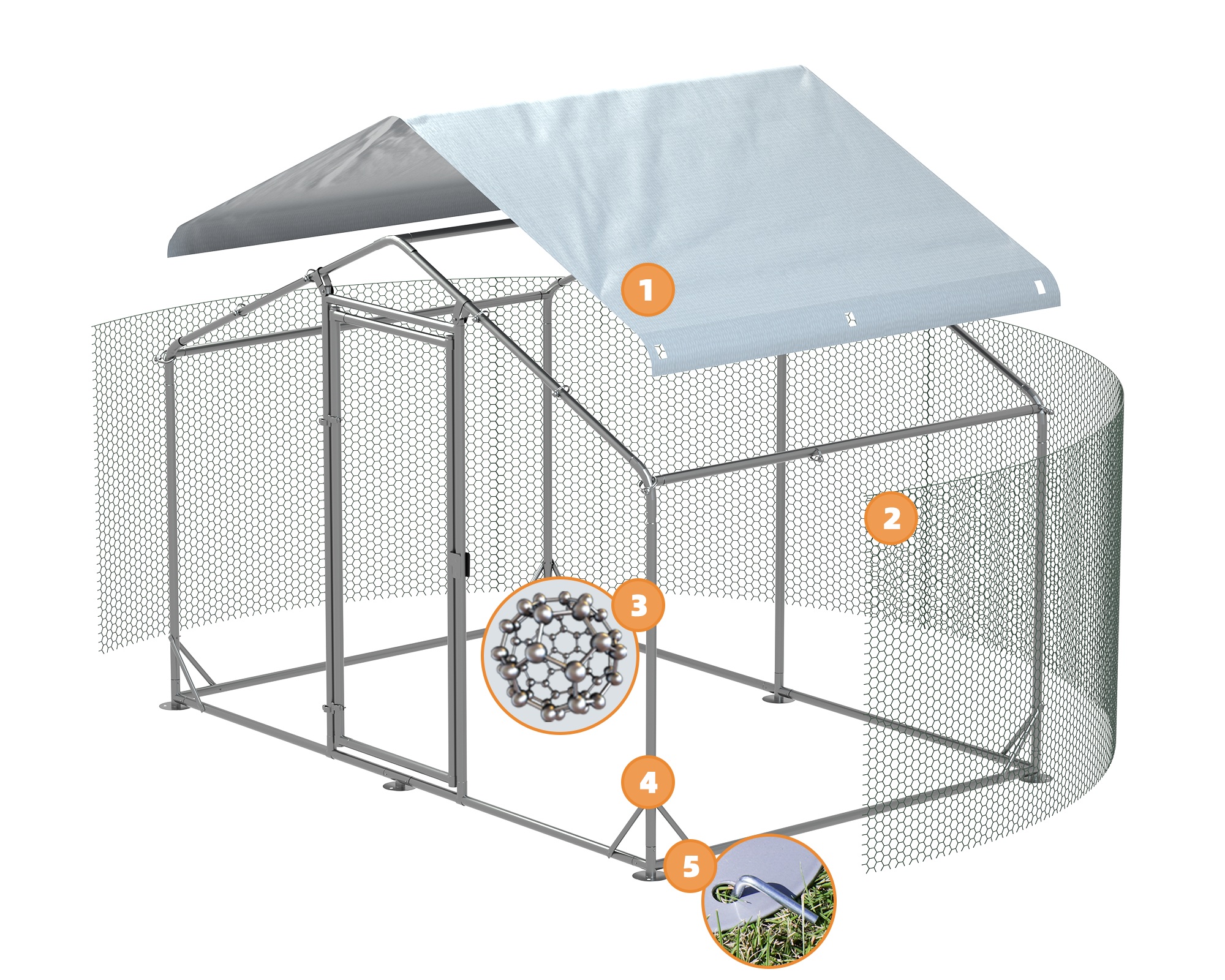 1
2
3
4
5